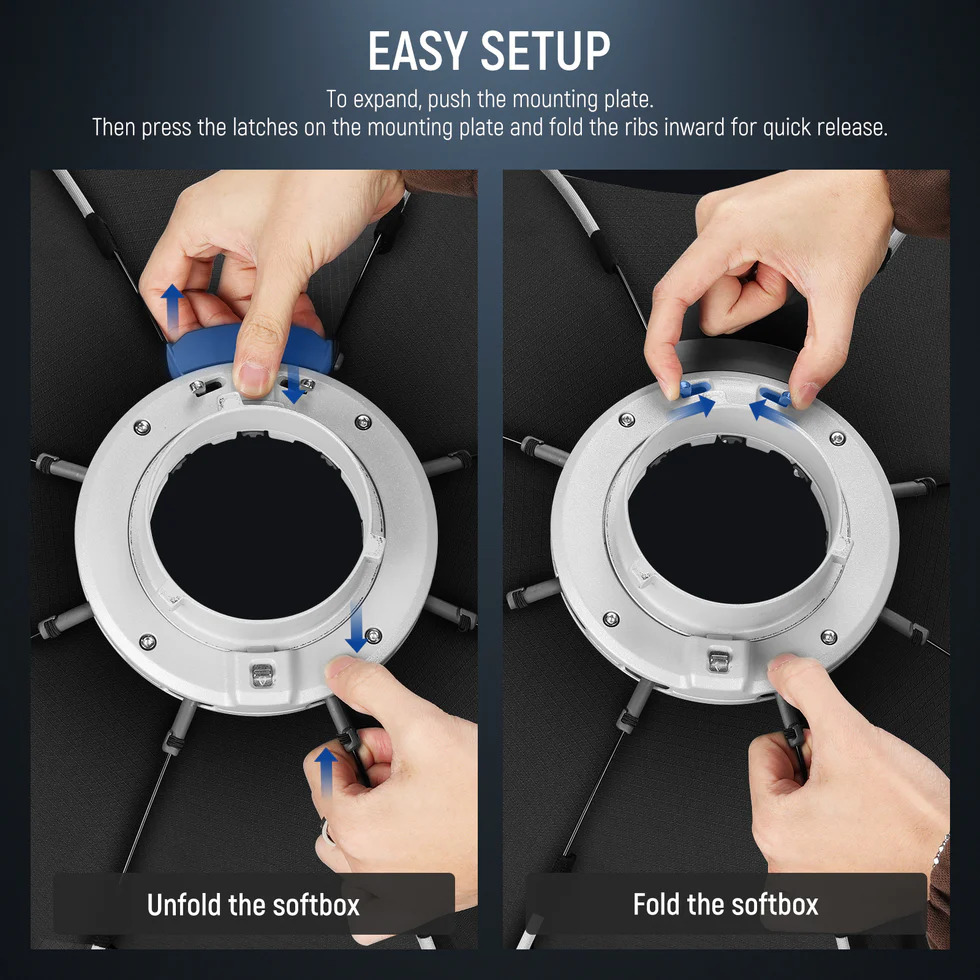 EASY SETUP

To expand, push the mounting plate.
Then press the latches on the mounting plate and fold the ribs inward for quick release.

Unfold the softbox

Fold the softbox